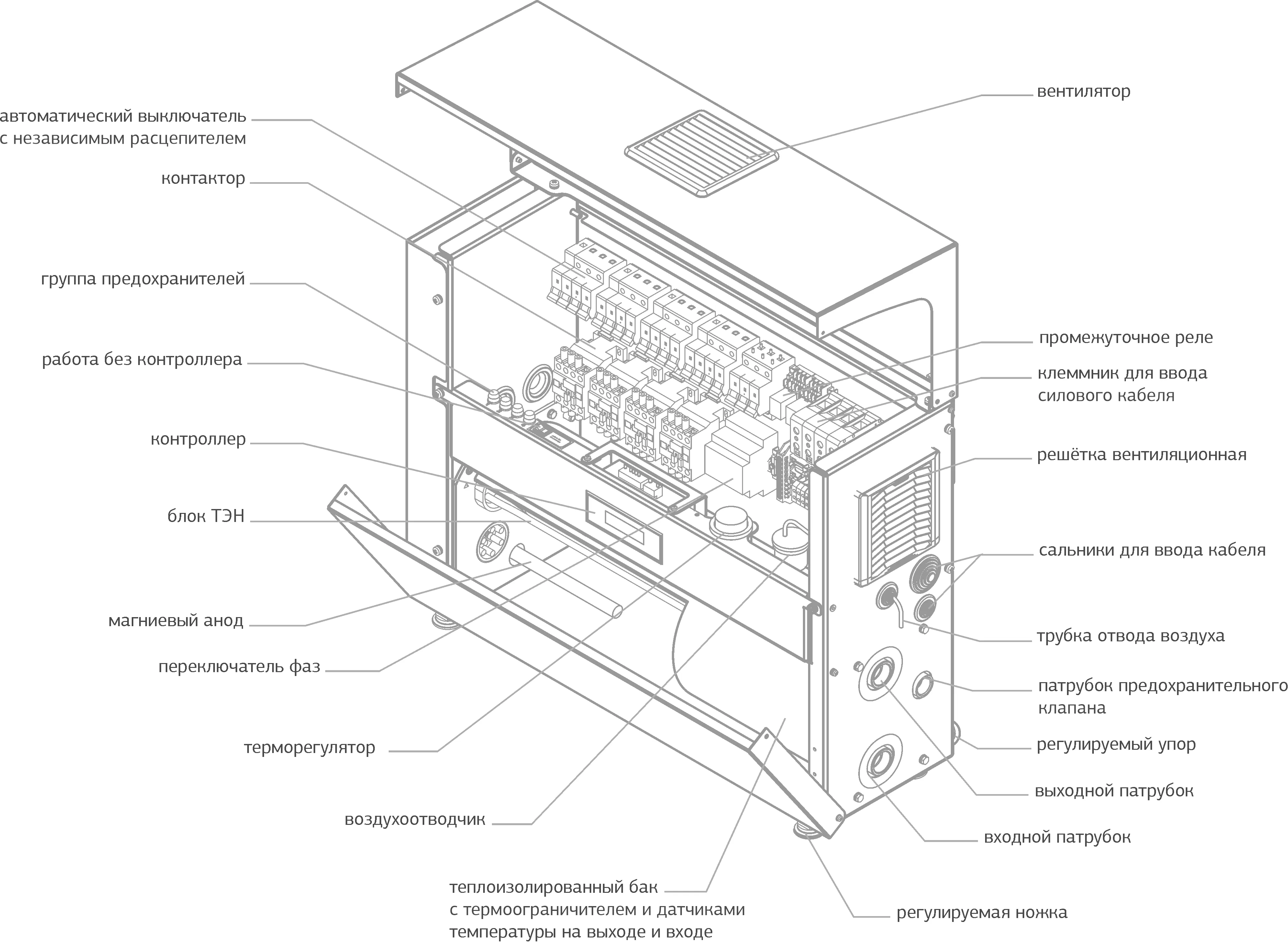 автоматический выключатель с независимым расцепителем

контактор

группа предохранителей

работа без контроллера

контроллер

блок ТЭН

магниевый анод

переключатель фаз

терморегулятор

воздухоотводчик

теплоизолированный бак с термоограничителем и датчиками температуры на выходе и входе

вентилятор

промежуточное реле

клеммник для ввода силового кабеля

решётка вентиляционная

сальники для ввода кабеля

трубка отвода воздуха

патрубок предохранительного клапана

регулируемый упор

выходной патрубок

входной патрубок

регулируемая ножка